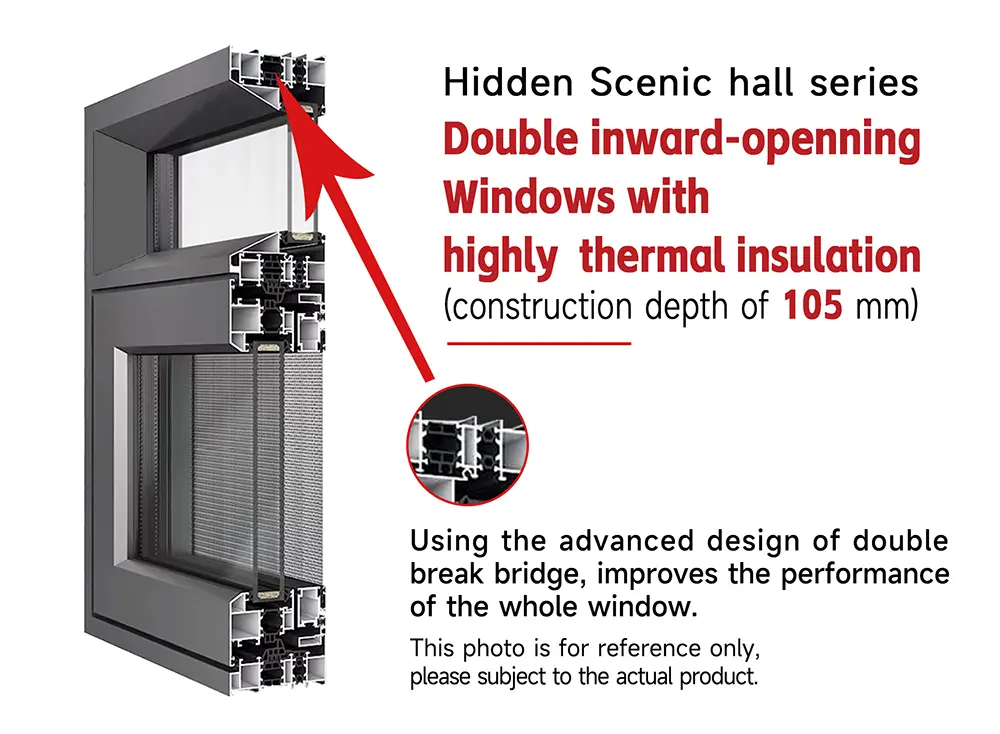 Hidden Scenic hall series
Double inward-openning Windows with highly thermal insulation
(construction depth of 105 mm)

Using the advanced design of double break bridge, improves the performance of the whole window.

This photo is for reference only, please subject to the actual product.